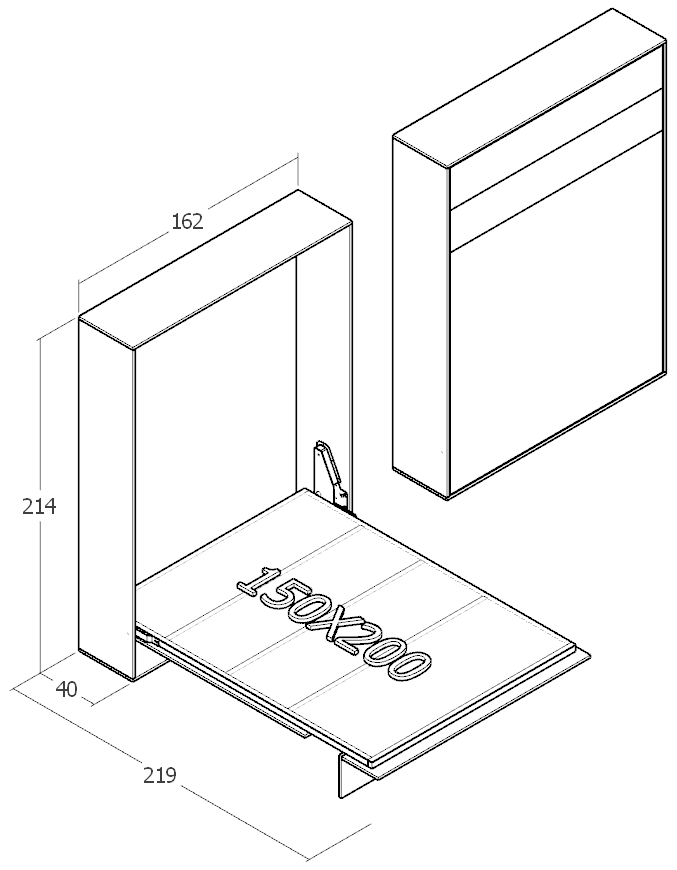 162

214

150X200

40

219