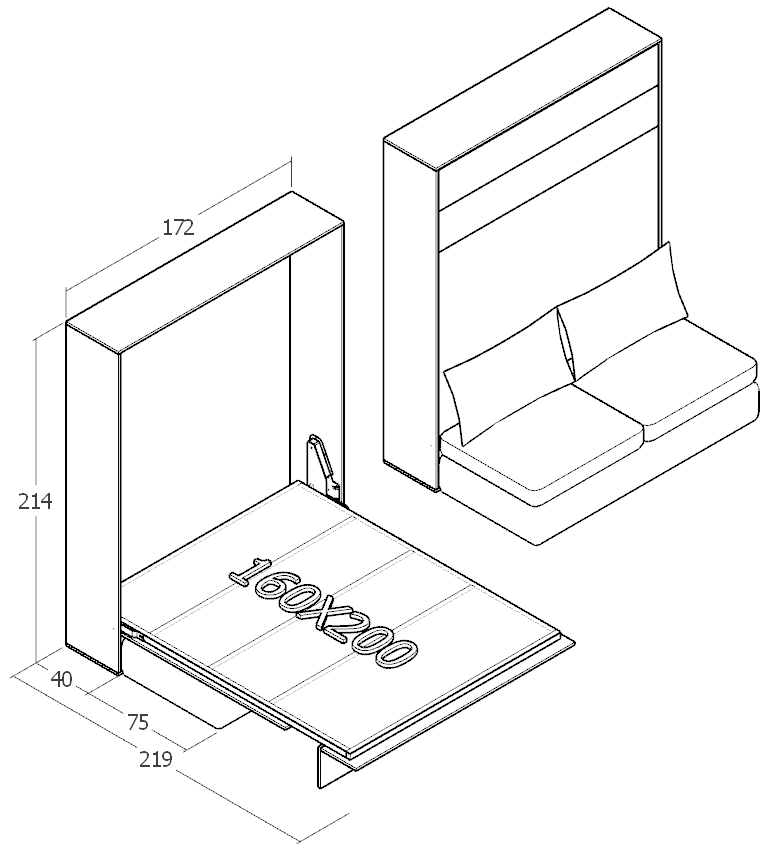 172
214
160X200
40
75
219