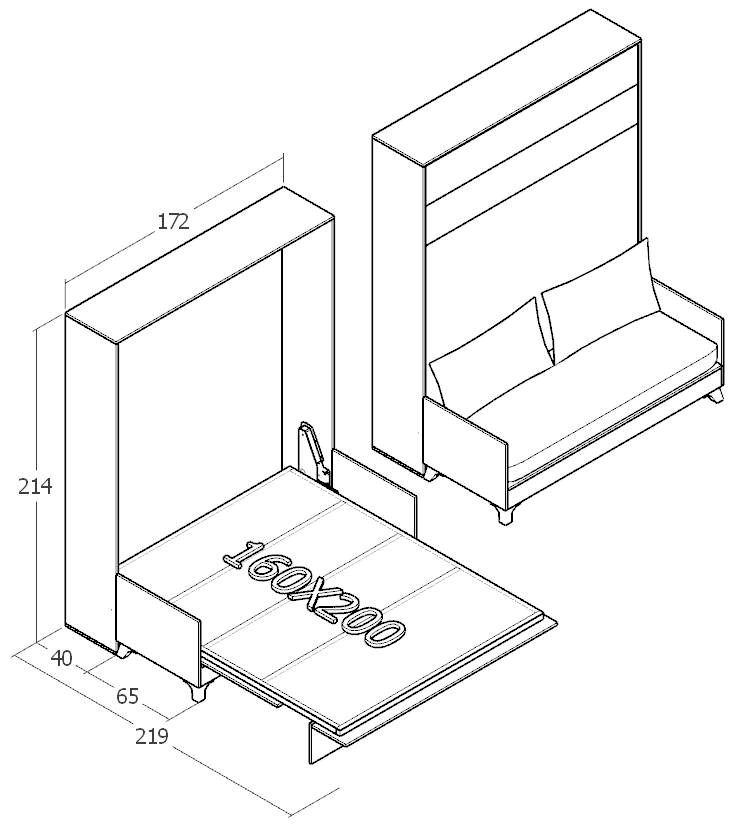 172
214
160X200
40
65
219